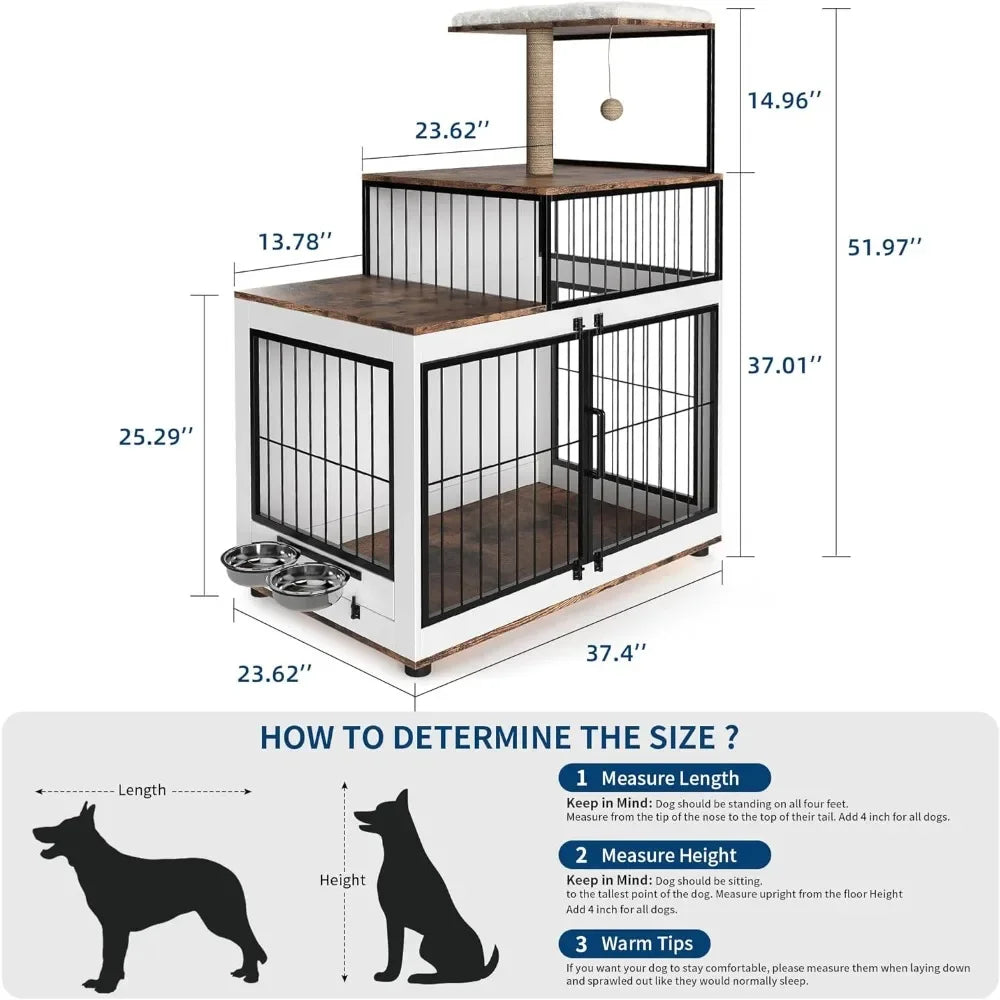 23.62''

14.96''

13.78''

51.97''

37.01''

25.29''

23.62''

37.4''

HOW TO DETERMINE THE SIZE ?

Length

Height

1 Measure Length

Keep in Mind: Dog should be standing on all four feet. Measure from the tip of the nose to the top of their tail. Add 4 inch for all dogs.

2 Measure Height

Keep in Mind: Dog should be sitting. to the tallest point of the dog. Measure upright from the floor Height Add 4 inch for all dogs.

3 Warm Tips

If you want your dog to stay comfortable, please measure them when laying down and sprawled out like they would normally sleep.