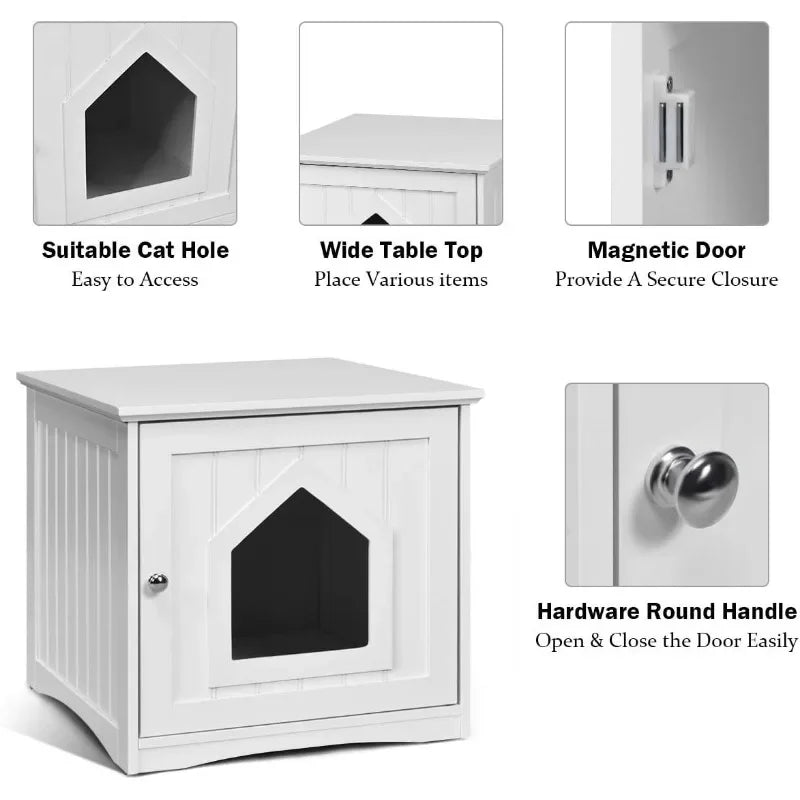 Suitable Cat Hole
Easy to Access

Wide Table Top
Place Various items

Magnetic Door
Provide A Secure Closure

Hardware Round Handle
Open & Close the Door Easily