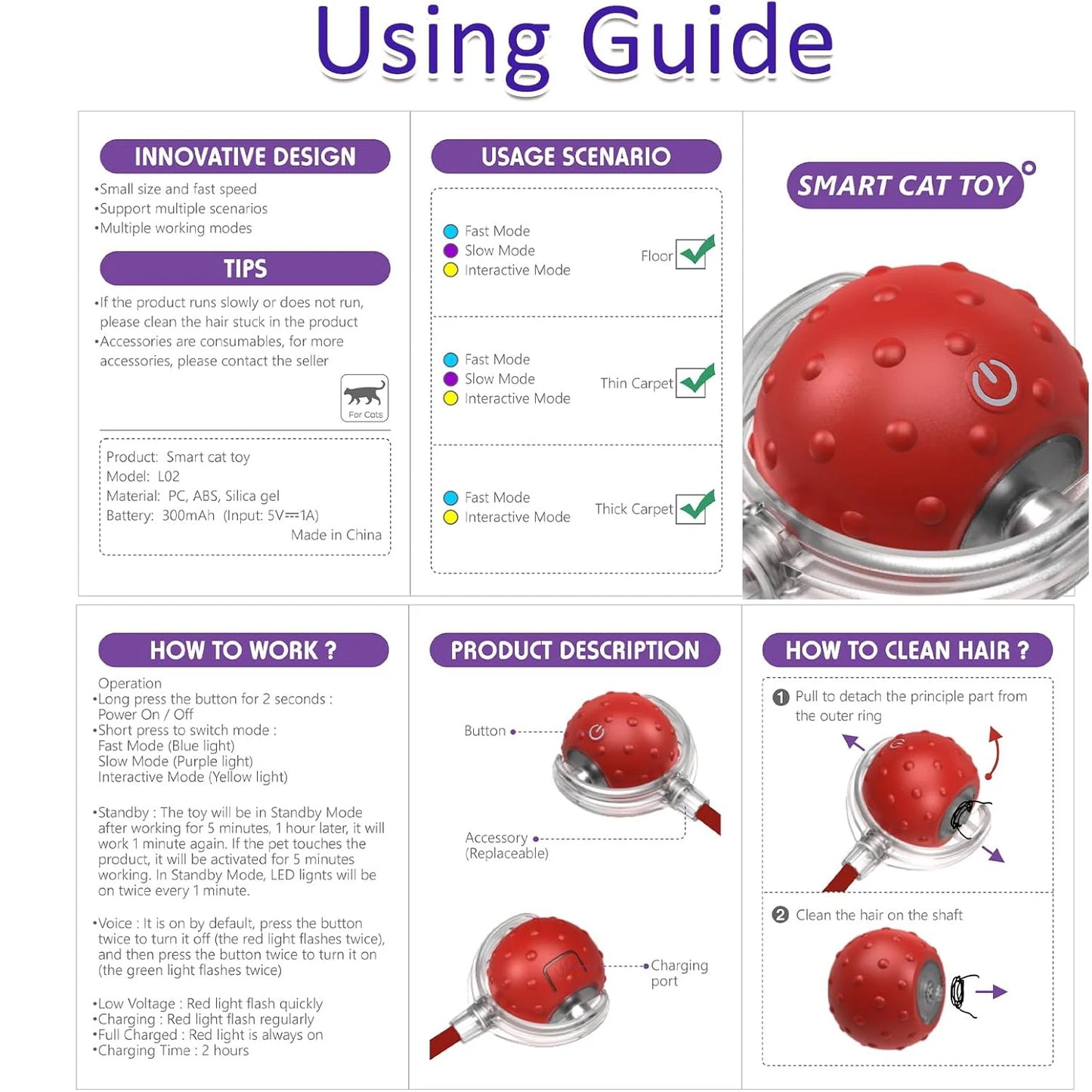 Using Guide

INNOVATIVE DESIGN

•Small size and fast speed
•Support multiple scenarios
•Multiple working modes

TIPS

•If the product runs slowly or does not run, please clean the hair stuck in the product
•Accessories are consumables, for more accessories, please contact the seller

For Cats

Product: Smart cat toy
Model: L02
Material: PC, ABS, Silica gel
Battery: 300mAh (Input: 5V⎓1A)
Made in China

USAGE SCENARIO

Fast Mode
Slow Mode
Interactive Mode
Floor

Fast Mode
Slow Mode
Interactive Mode
Thin Carpet

Fast Mode
Interactive Mode
Thick Carpet

SMART CAT TOY

HOW TO WORK ?

Operation
•Long press the button for 2 seconds : Power On / Off
•Short press to switch mode :
Fast Mode (Blue light)
Slow Mode (Purple light)
Interactive Mode (Yellow light)

•Standby : The toy will be in Standby Mode after working for 5 minutes, 1 hour later, it will work 1 minute again. If the pet touches the product, it will be activated for 5 minutes working. In Standby Mode, LED lignts will be on twice every 1 minute.

•Voice : It is on by default, press the button twice to turn it off (the red light flashes twice), and then press the button twice to turn it on (the green light flashes twice)

•Low Voltage : Red light flash quickly
•Charging : Red light flash regularly
•Full Charged : Red light is always on
•Charging Time : 2 hours

PRODUCT DESCRIPTION

Button

Accessory
(Replaceable)

Charging port

HOW TO CLEAN HAIR ?

1 Pull to detach the principle part from the outer ring

2 Clean the hair on the shaft