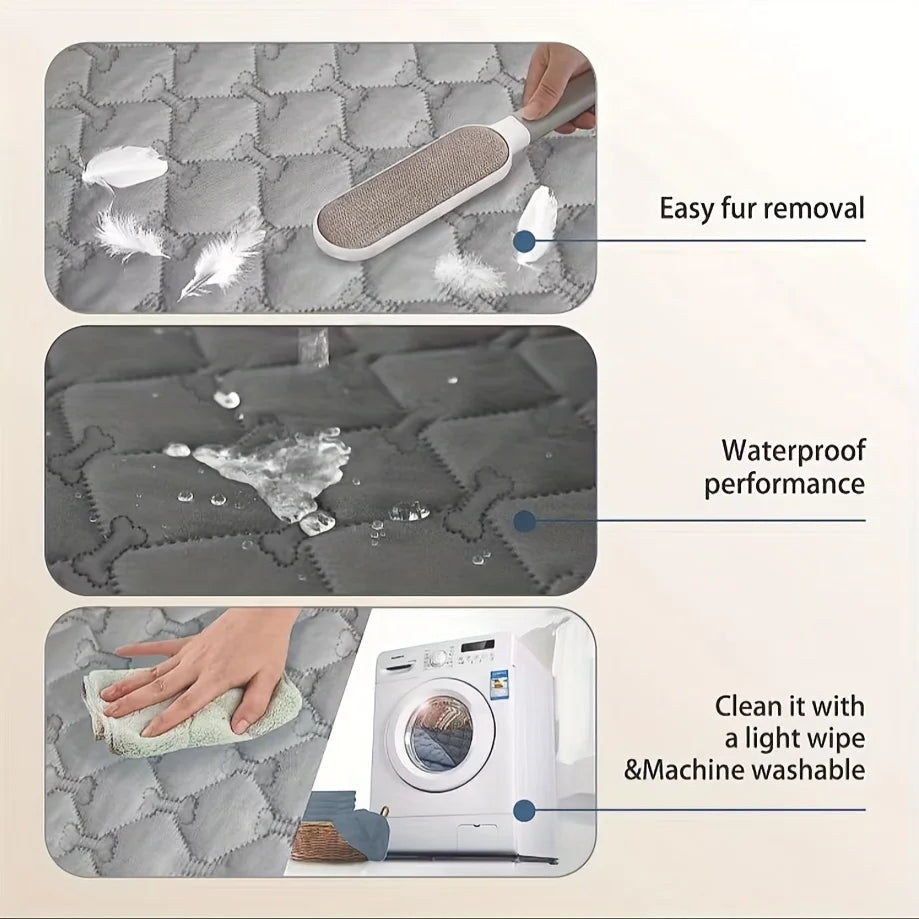 Easy fur removal

Waterproof performance

Clean it with a light wipe &Machine washable