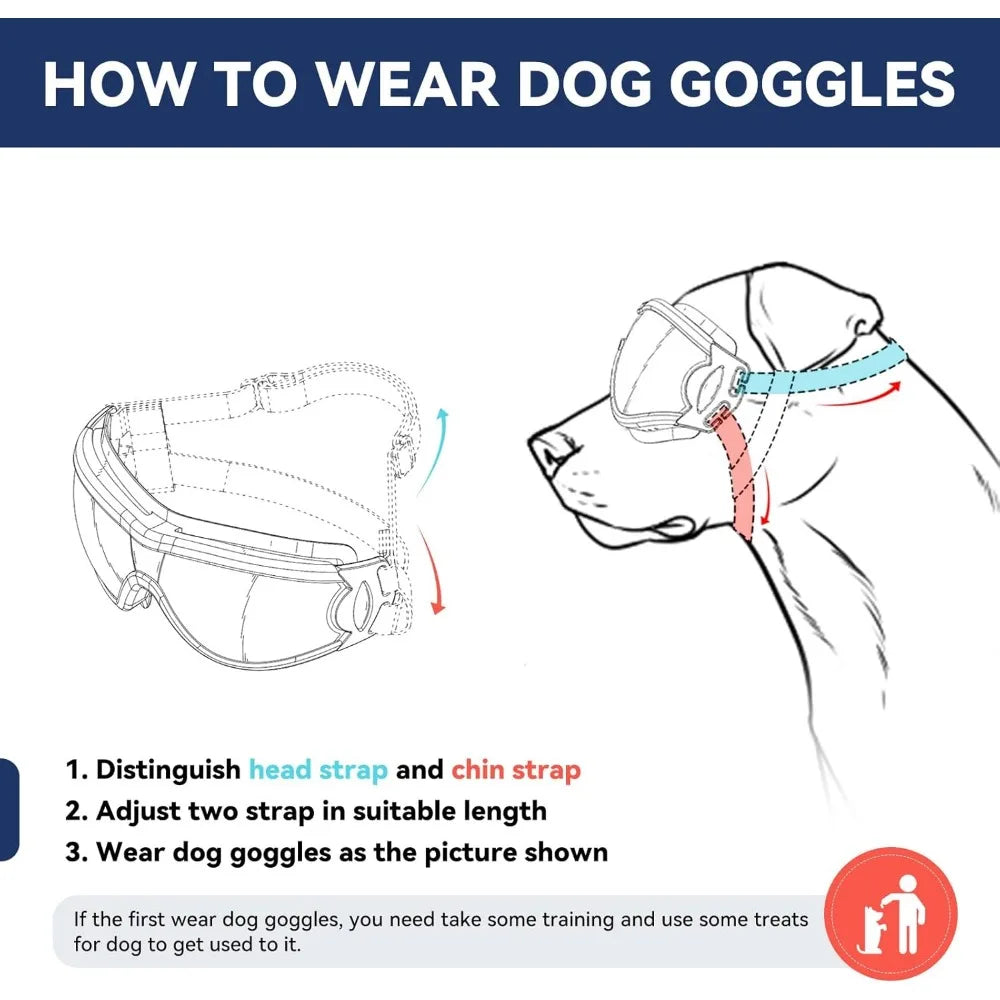 HOW TO WEAR DOG GOGGLES

1. Distinguish head strap and chin strap
2. Adjust two strap in suitable length
3. Wear dog goggles as the picture shown

If the first wear dog goggles, you need take some training and use some treats for dog to get used to it.