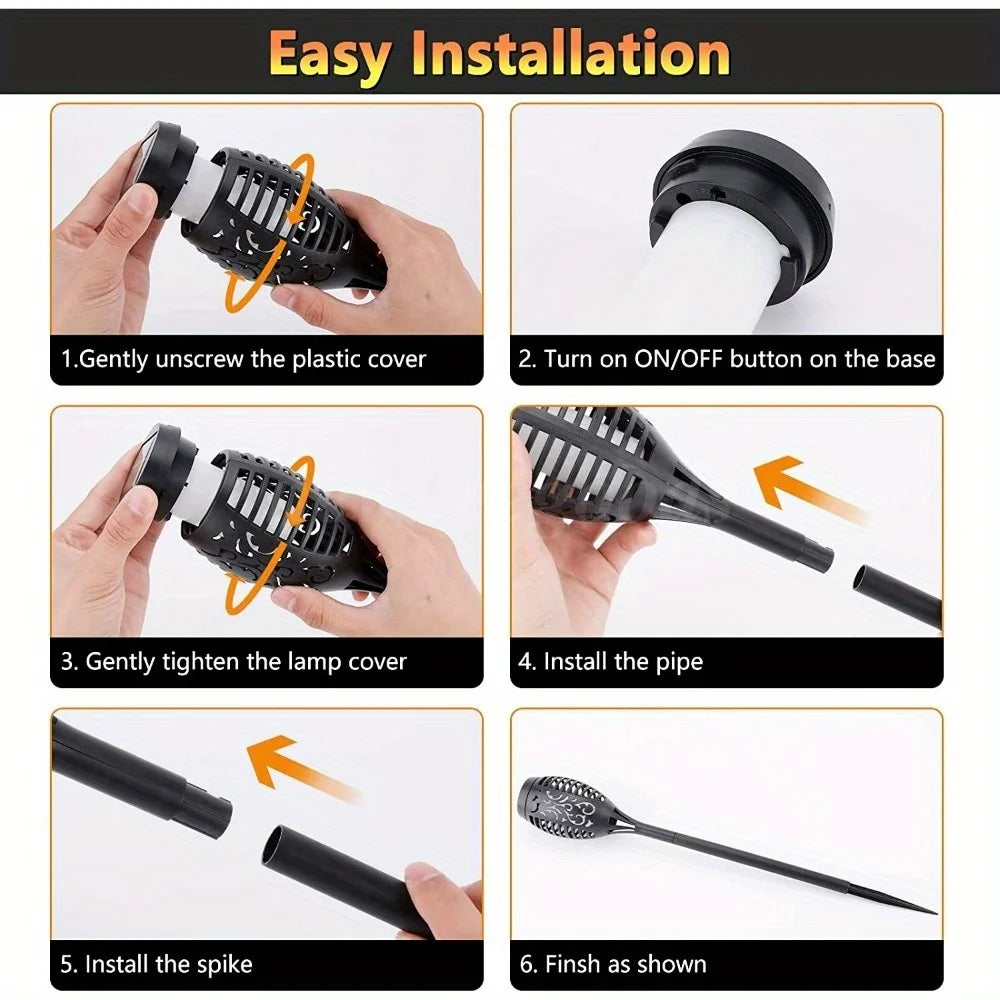 Easy Installation

1.Gently unscrew the plastic cover

2. Turn on ON/OFF button on the base

3. Gently tighten the lamp cover

4. Install the pipe

5. Install the spike

6. Finsh as shown