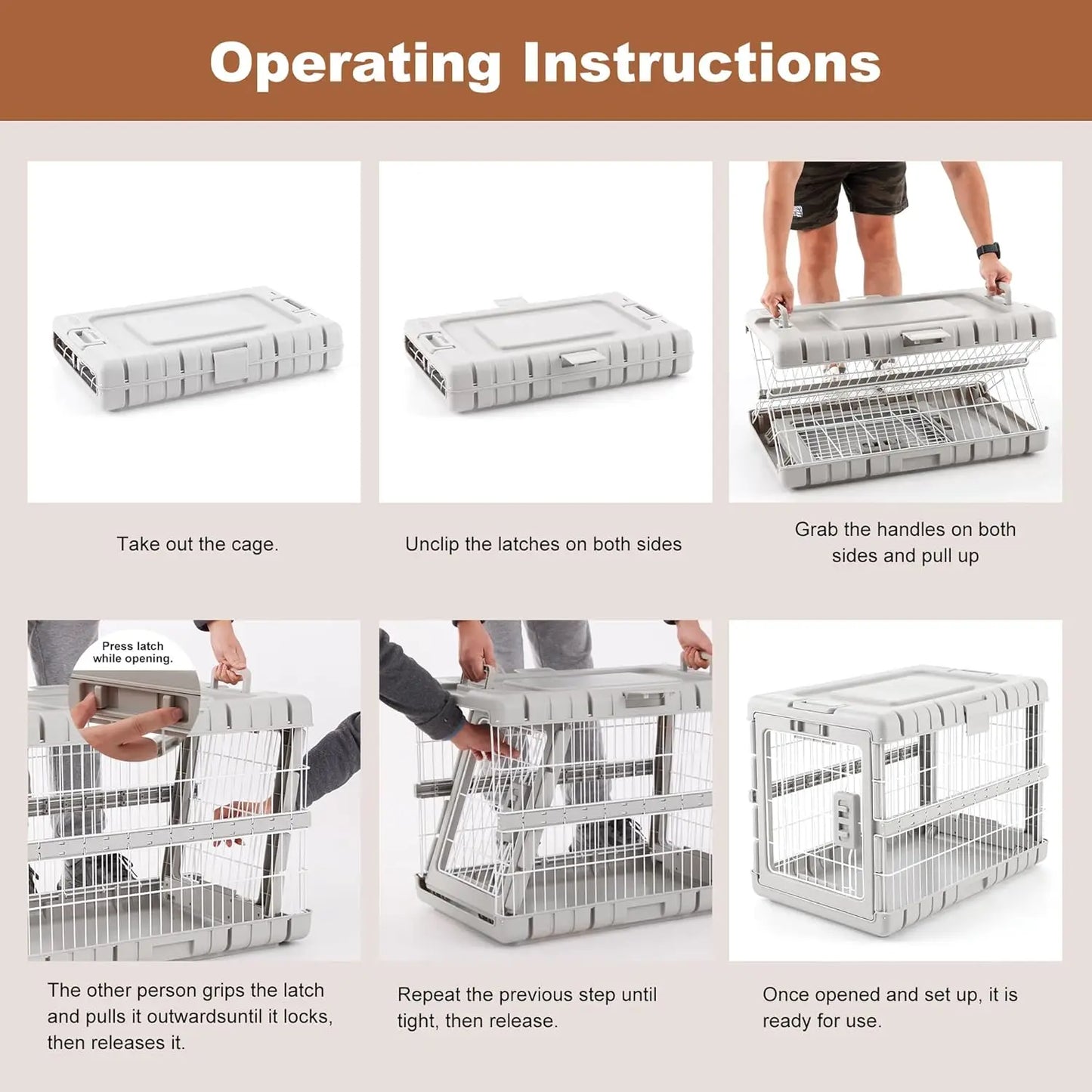 Operating Instructions

Take out the cage.

Unclip the latches on both sides

Grab the handles on both sides and pull up

Press latch while opening.

The other person grips the latch and pulls it outwardsuntil it locks, then releases it.

Repeat the previous step until tight, then release.

Once opened and set up, it is ready for use.