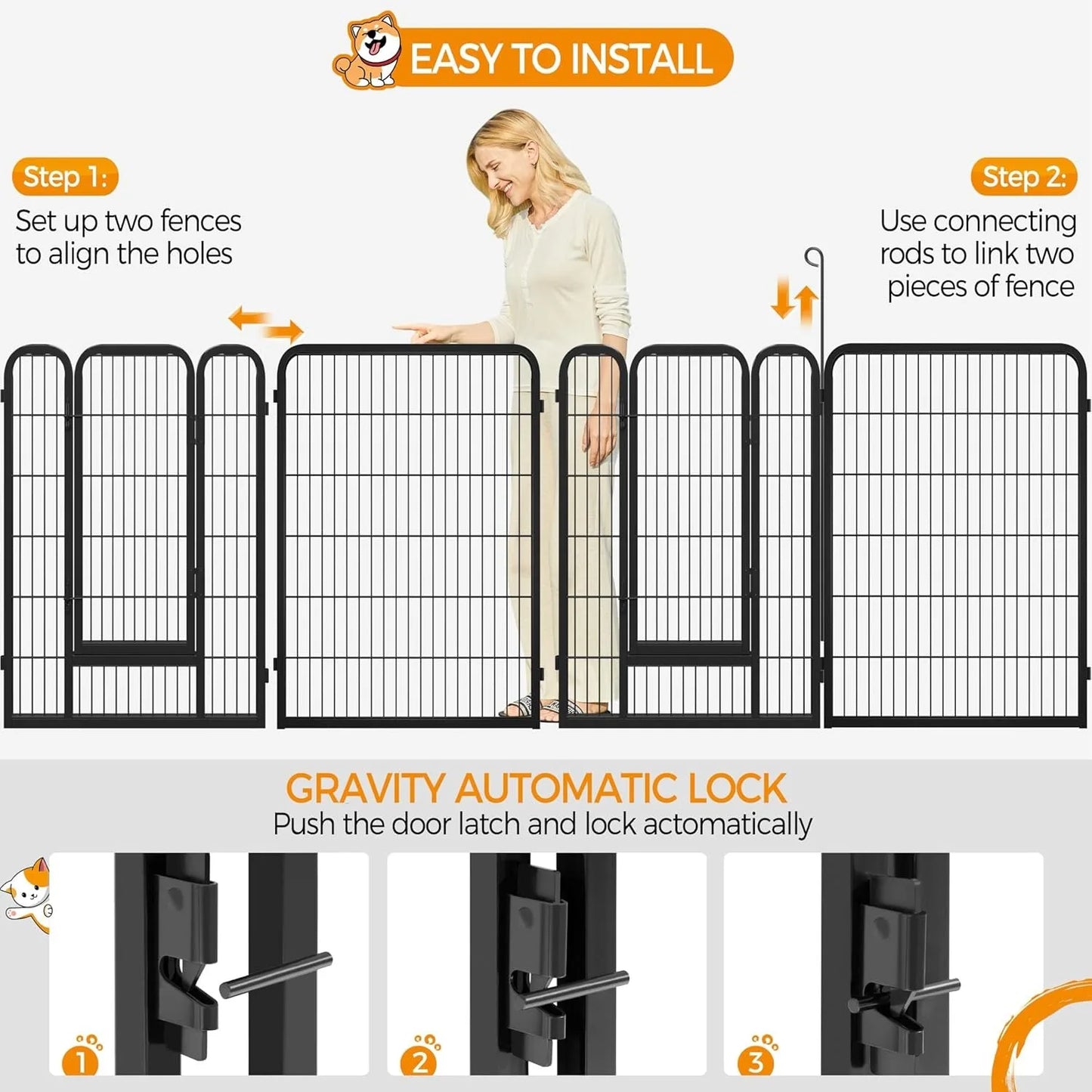 EASY TO INSTALL

Step 1:
Set up two fences to align the holes

Step 2:
Use connecting rods to link two pieces of fence

GRAVITY AUTOMATIC LOCK
Push the door latch and lock actomatically

1

2

3